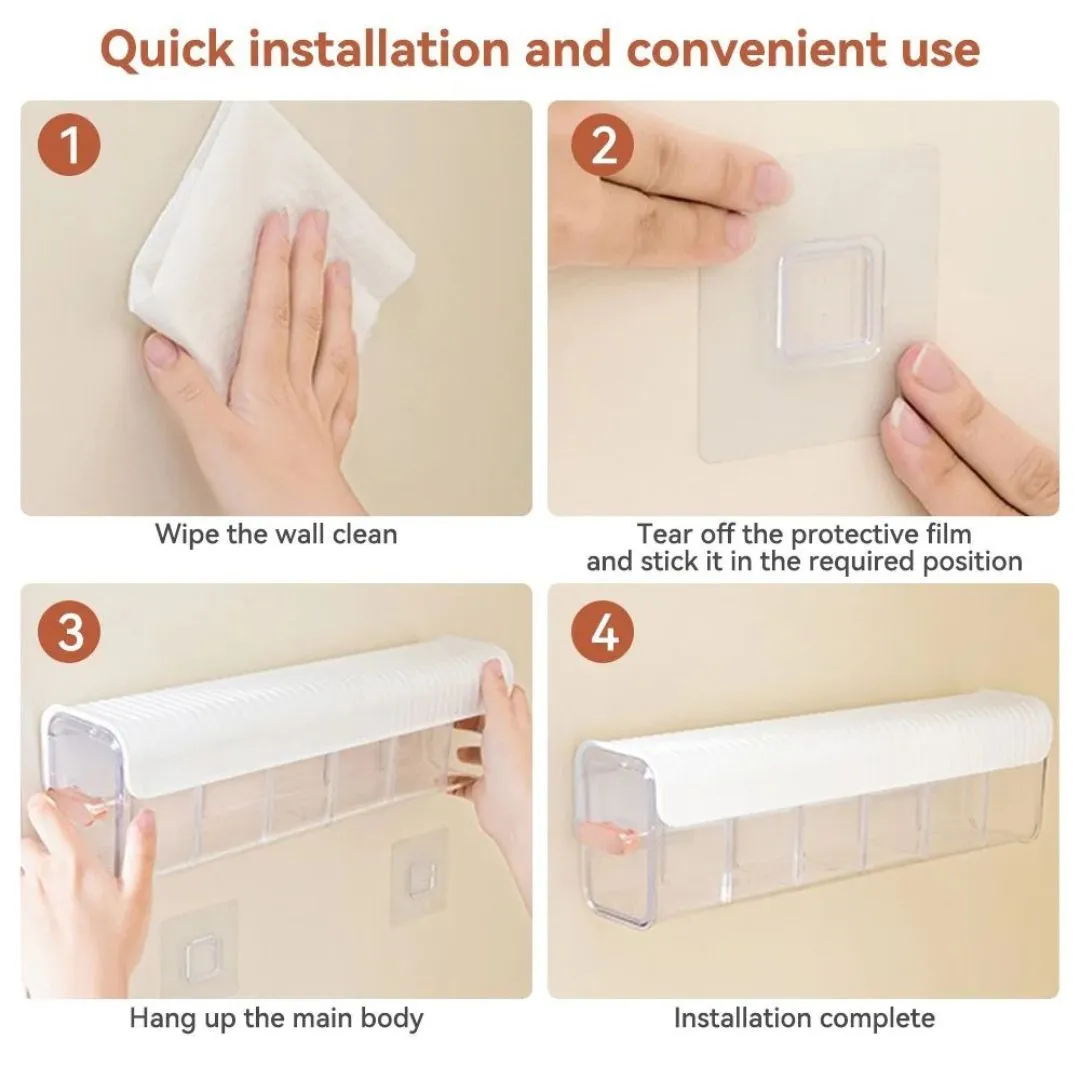 Quick installation and convenient use

1

Wipe the wall clean

2

Tear off the protective film and stick it in the required position

3

Hang up the main body

4

Installation complete