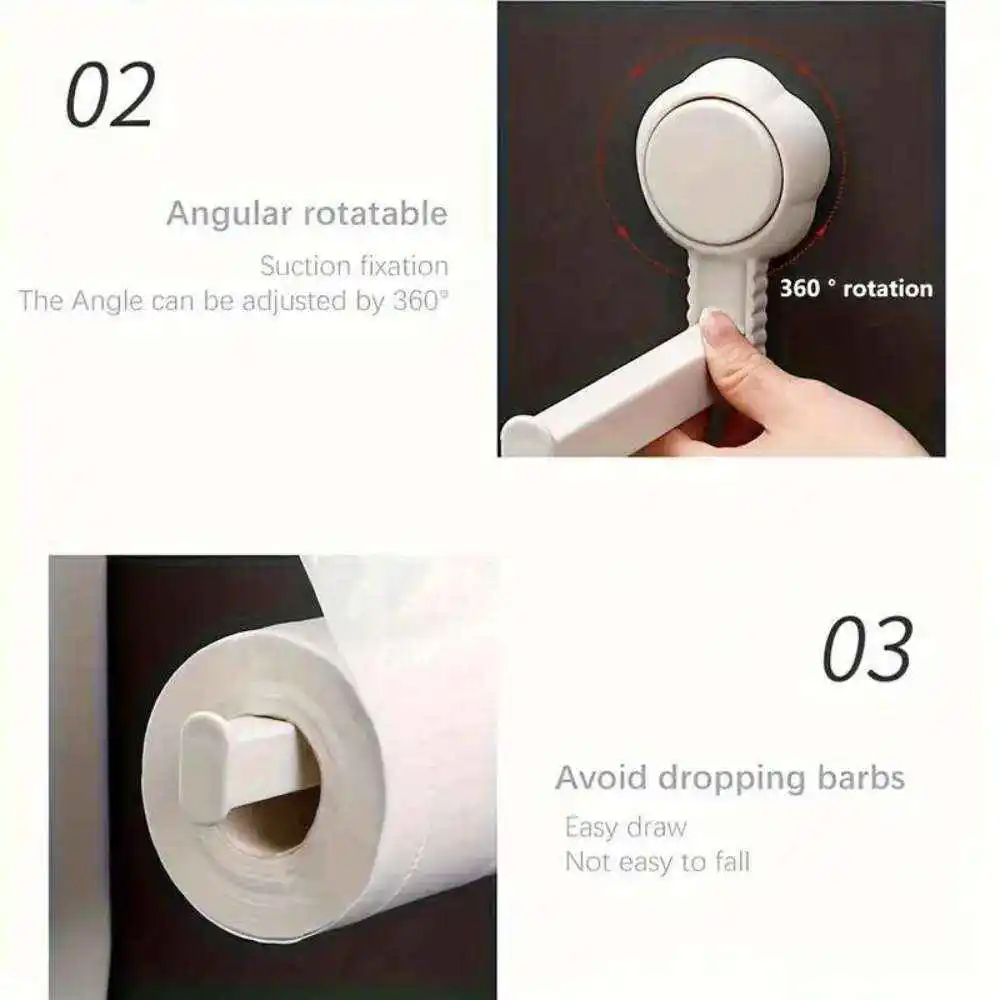 02

Angular rotatable

Suction fixation
The Angle can be adjusted by 360°

360 ° rotation

03

Avoid dropping barbs

Easy draw
Not easy to fall