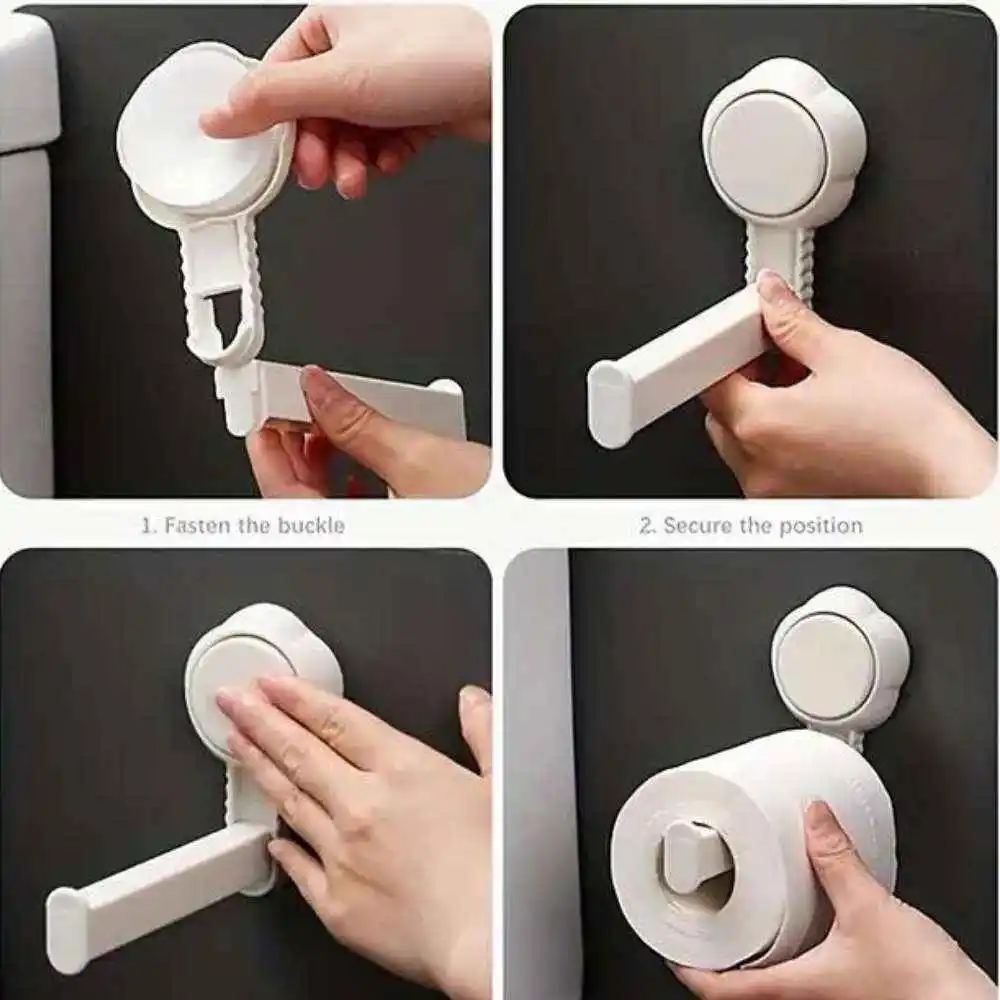 1. Fasten the buckle

2. Secure the position