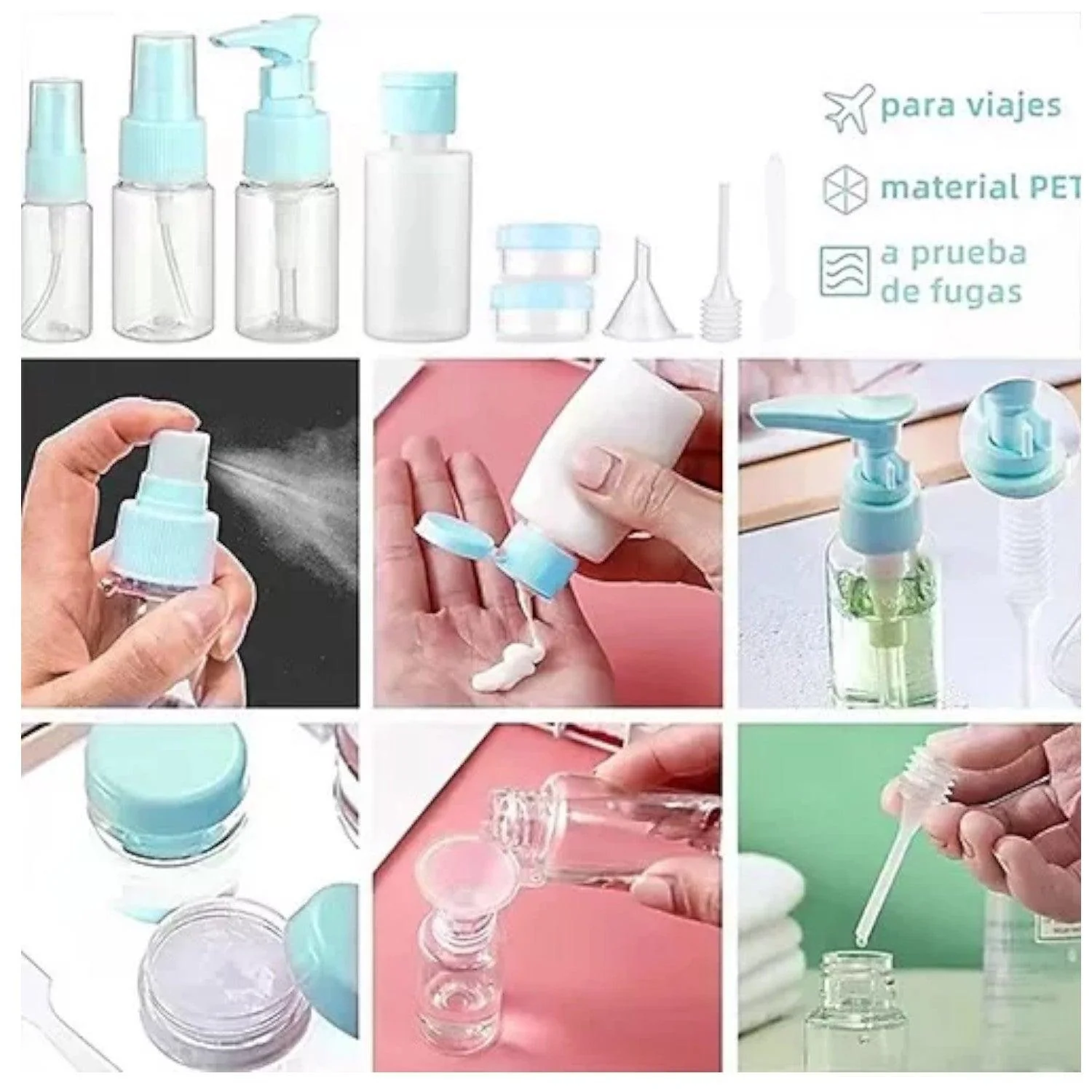 para viajes

material PET

a prueba de fugas