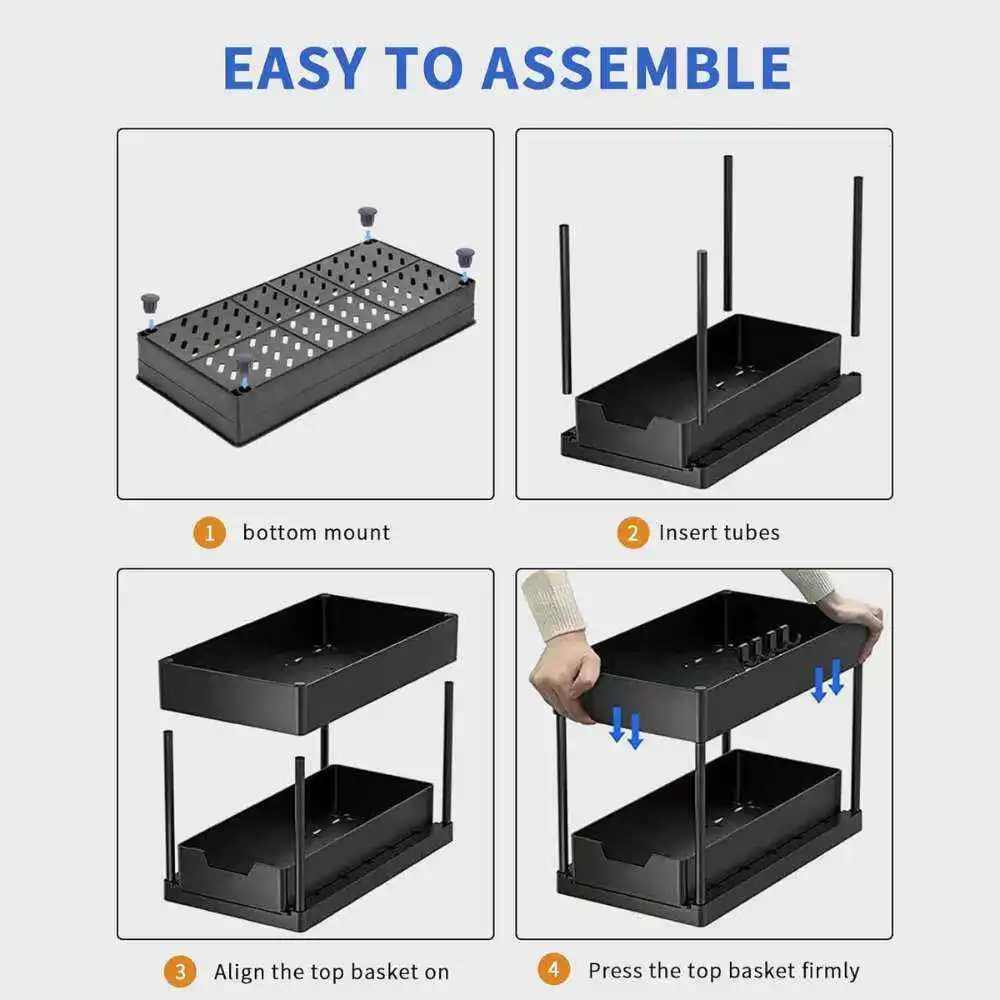 EASY TO ASSEMBLE

1 bottom mount

2 Insert tubes

3 Align the top basket on

4 Press the top basket firmly