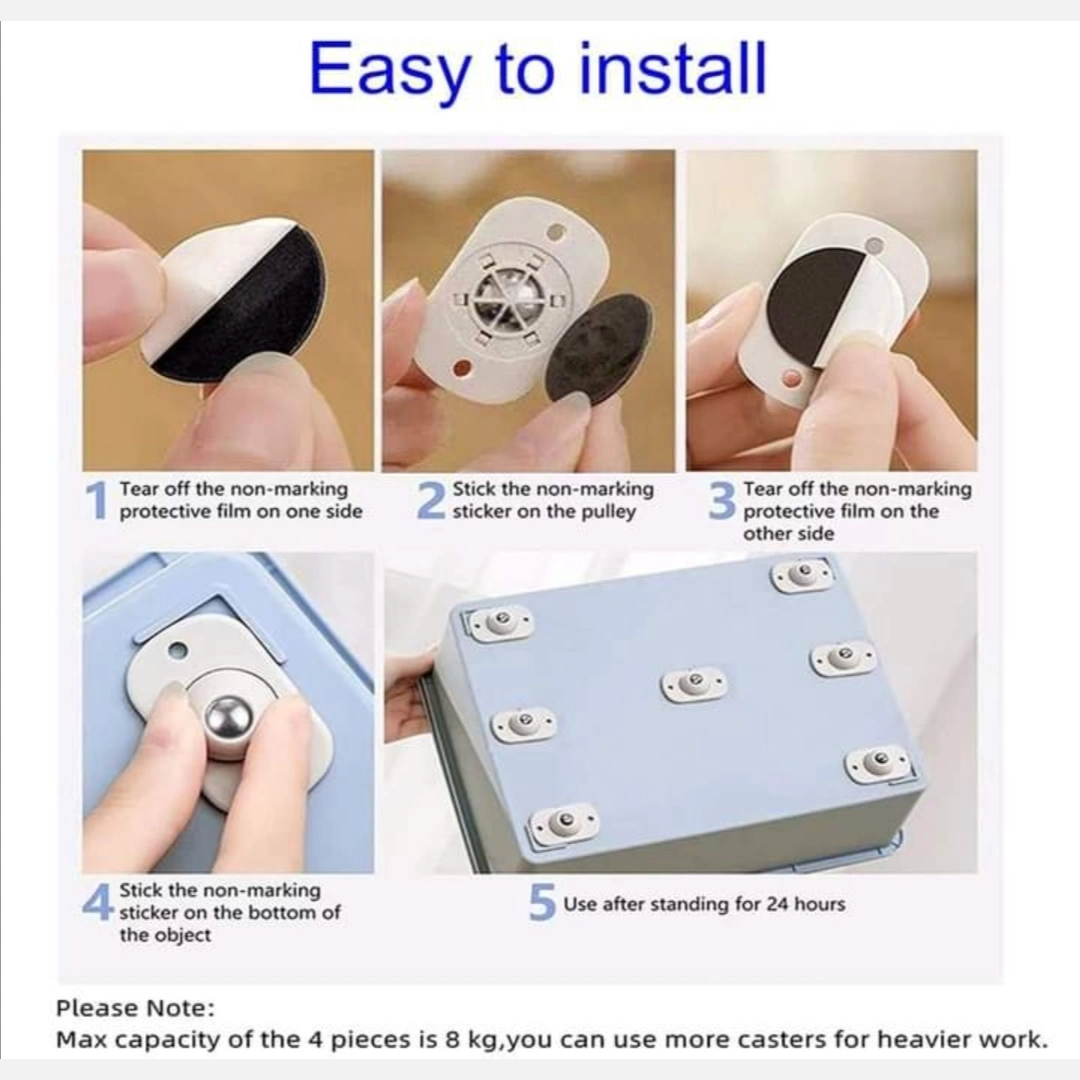 Easy to install

1 Tear off the non-marking protective film on one side

2 Stick the non-marking sticker on the pulley

3 Tear off the non-marking protective film on the other side

4 Stick the non-marking sticker on the bottom of the object

5 Use after standing for 24 hours

Please Note:
Max capacity of the 4 pieces is 8 kg,you can use more casters for heavier work.