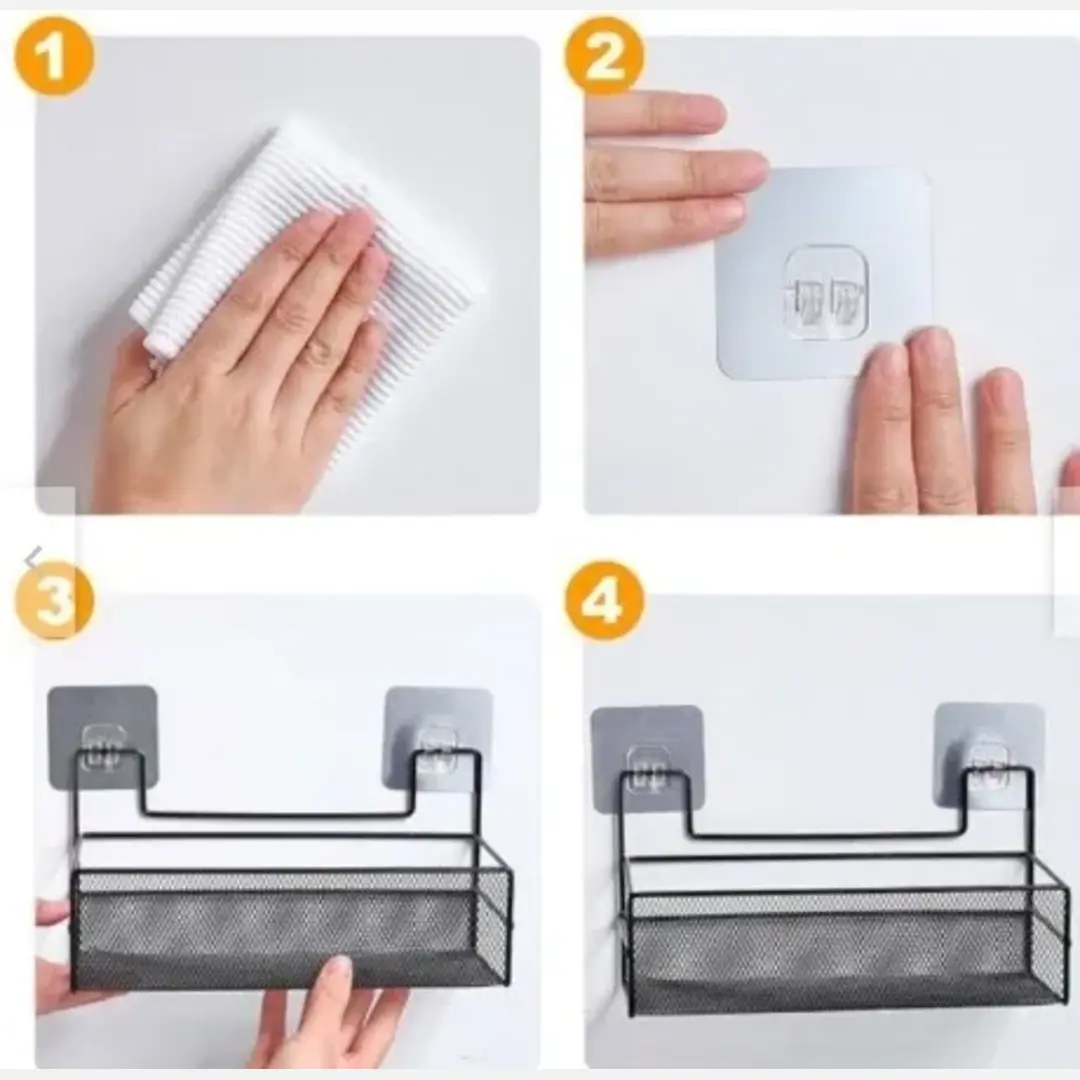 1

2

3

4