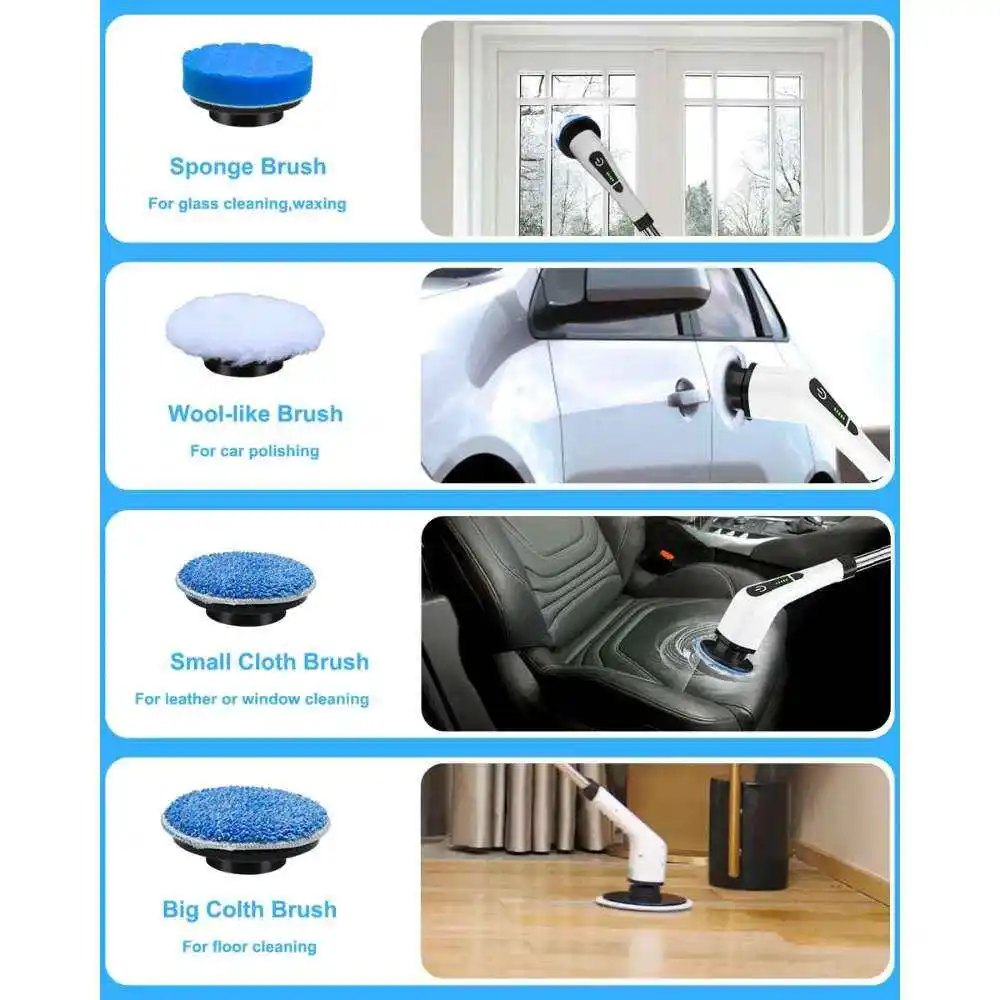 Sponge Brush
For glass cleaning,waxing

Wool-like Brush
For car polishing

Small Cloth Brush
For leather or window cleaning

Big Colth Brush
For floor cleaning