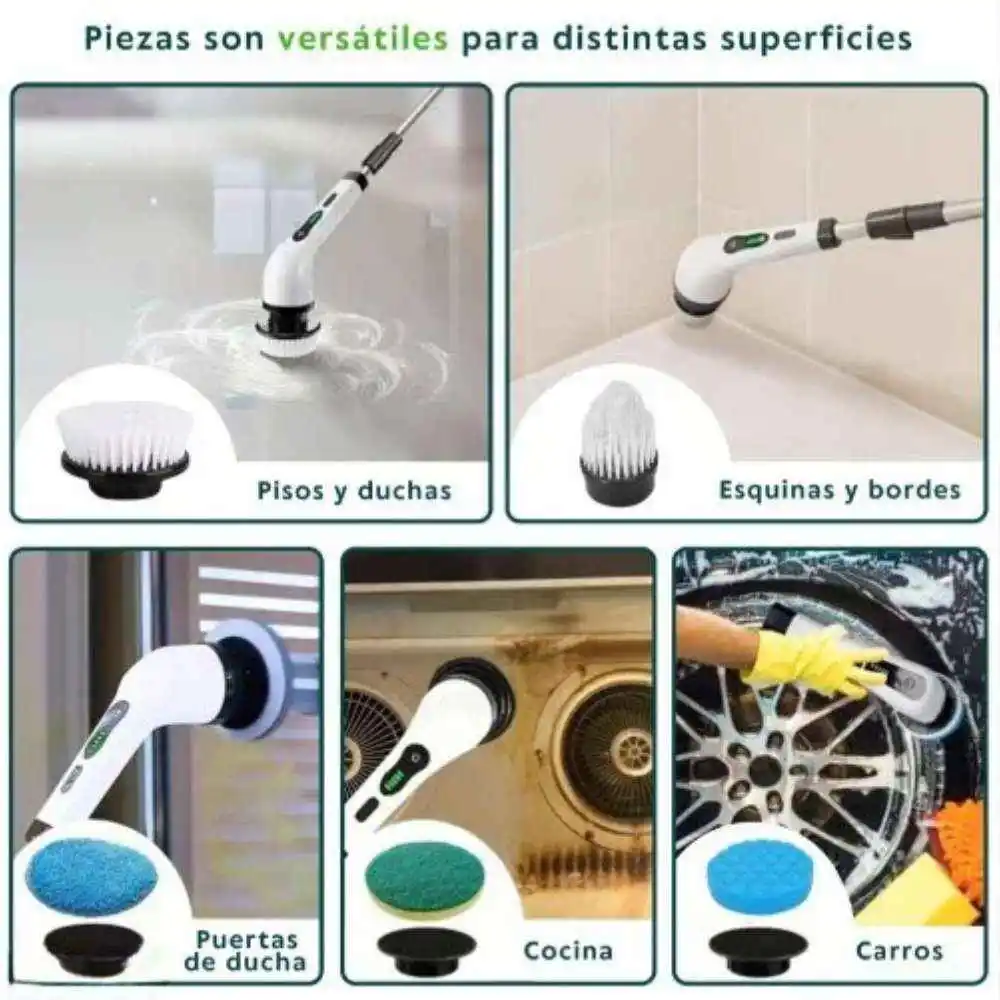 Piezas son versátiles para distintas superficies

Pisos y duchas

Esquinas y bordes

Puertas de ducha

Cocina

Carros